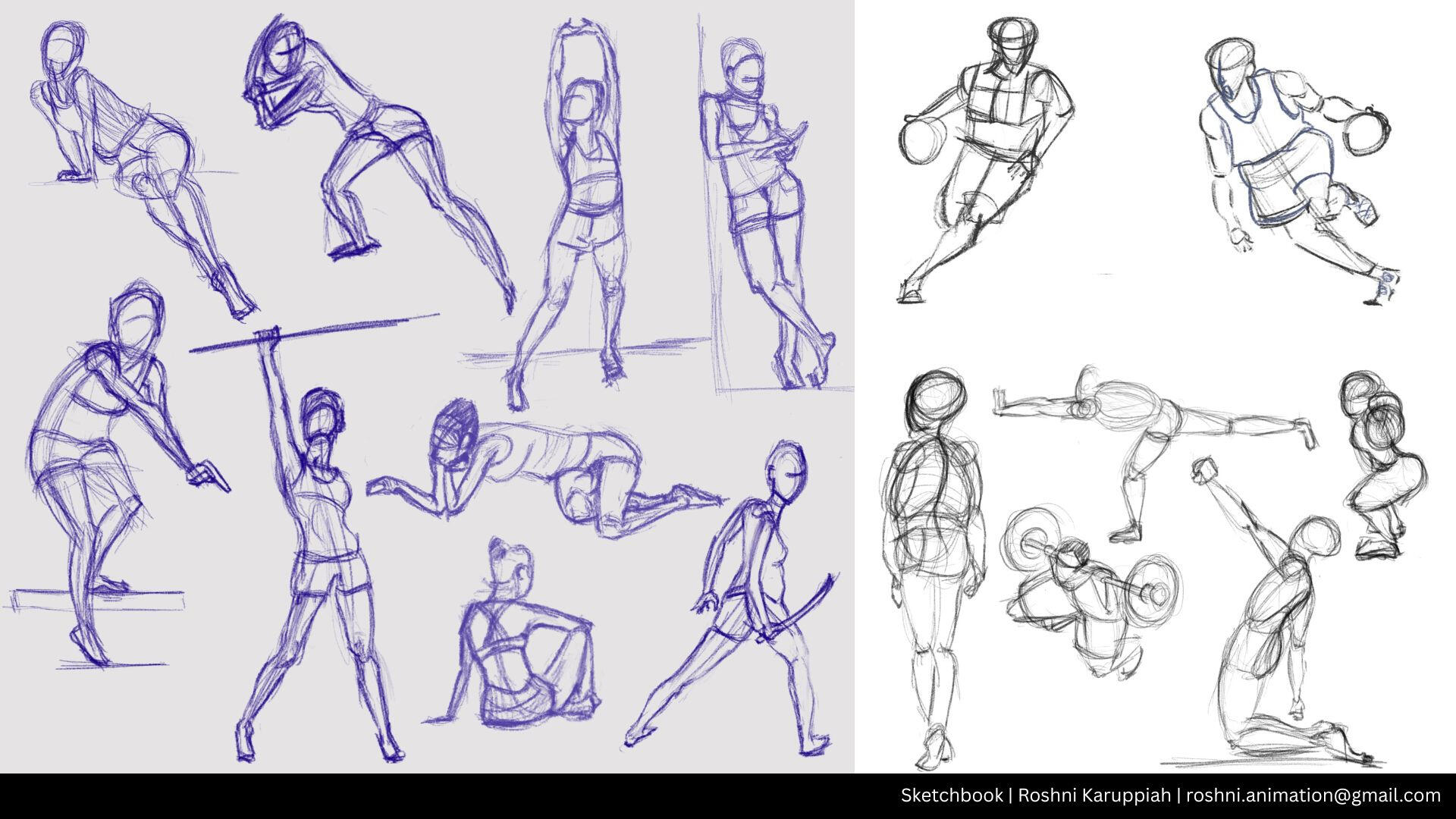 Sketchbook | Roshni Karuppiah | roshni.animation@gmail.com