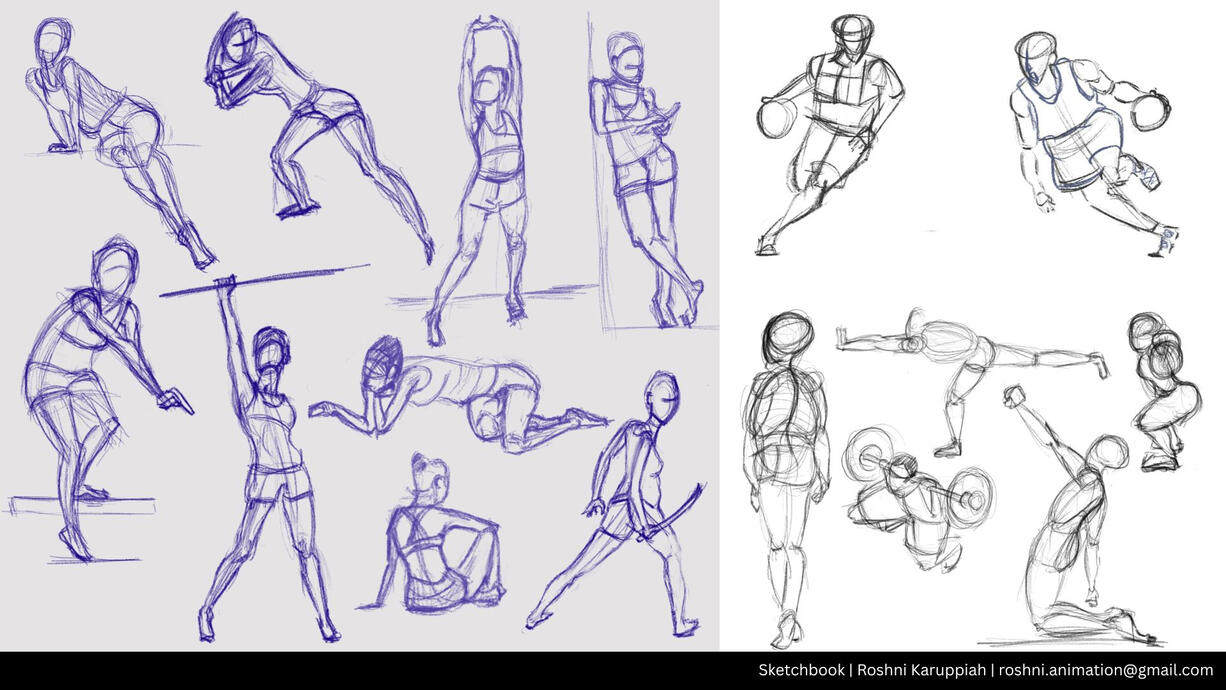 Sketchbook | Roshni Karuppiah | roshni.animation@gmail.com